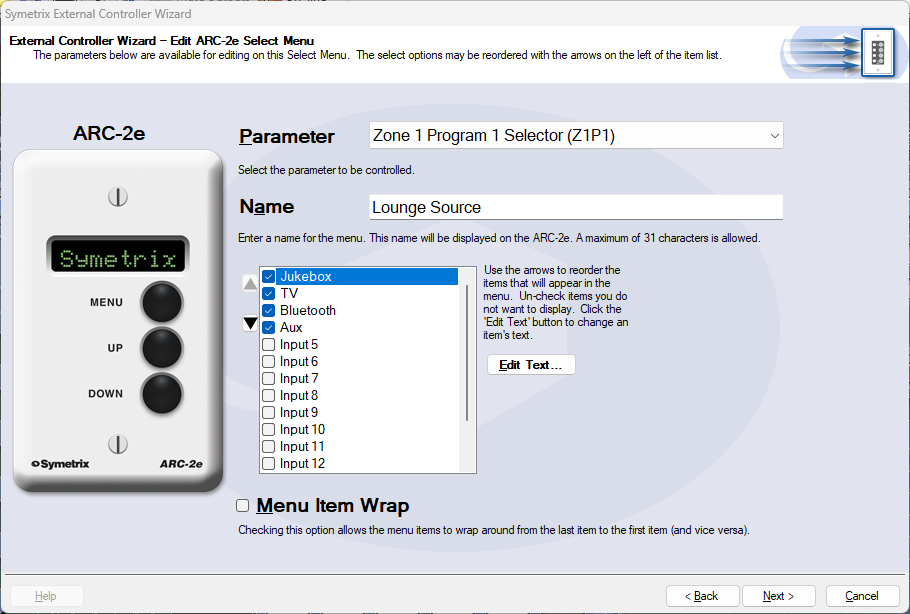 Symetrix External Controller Wizard

External Controller Wizard – Edit ARC-2e Select Menu
The parameters below are available for editing on this Select Menu. The select options may be reordered with the arrows on the left of the item list.

ARC-2e

Symetrix

MENU

UP

DOWN

Symetrix ARC-2e

Parameter Zone 1 Program 1 Selector (Z1P1)

Select the parameter to be controlled.

Name Lounge Source

Enter a name for the menu. This name will be displayed on the ARC-2e. A maximum of 31 characters is allowed.

Jukebox
TV
Bluetooth
Aux
Input 5
Input 6
Input 7
Input 8
Input 9
Input 10
Input 11
Input 12

Use the arrows to reorder the items that will appear in the menu. Un-check items you do not want to display. Click the 'Edit Text' button to change an item's text.

Edit Text...

Menu Item Wrap

Checking this option allows the menu items to wrap around from the last item to the first item (and vice versa).

Help

< Back Next > Cancel